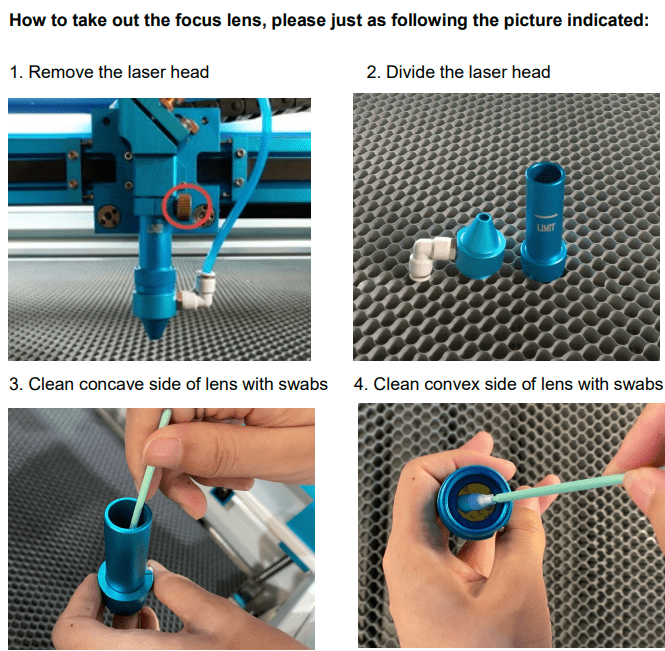 How to take out the focus lens, please just as following the picture indicated:

1. Remove the laser head

2. Divide the laser head

LIMIT

3. Clean concave side of lens with swabs

4. Clean convex side of lens with swabs